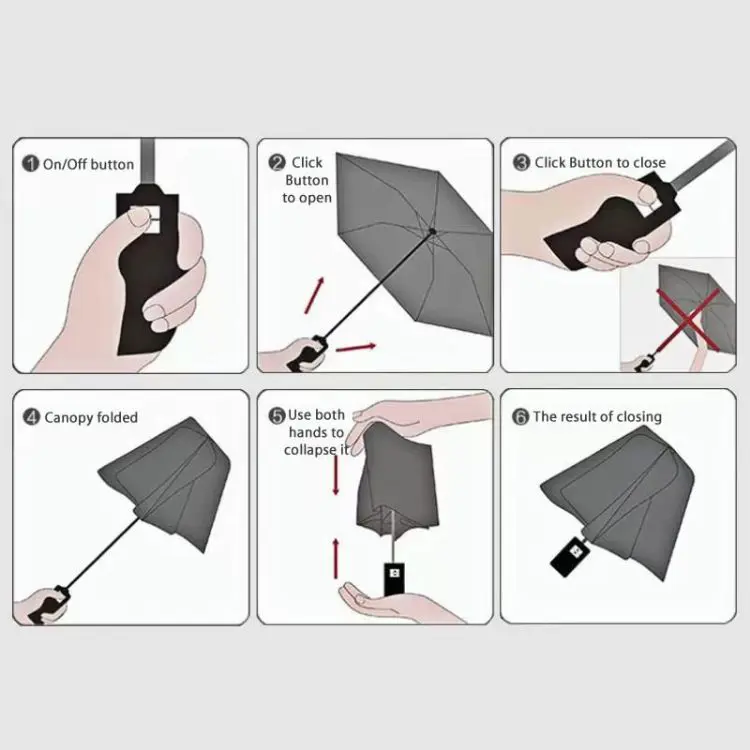 1 On/Off button

2 Click Button to open

3 Click Button to close

4 Canopy folded

5 Use both hands to collapse it

6 The result of closing